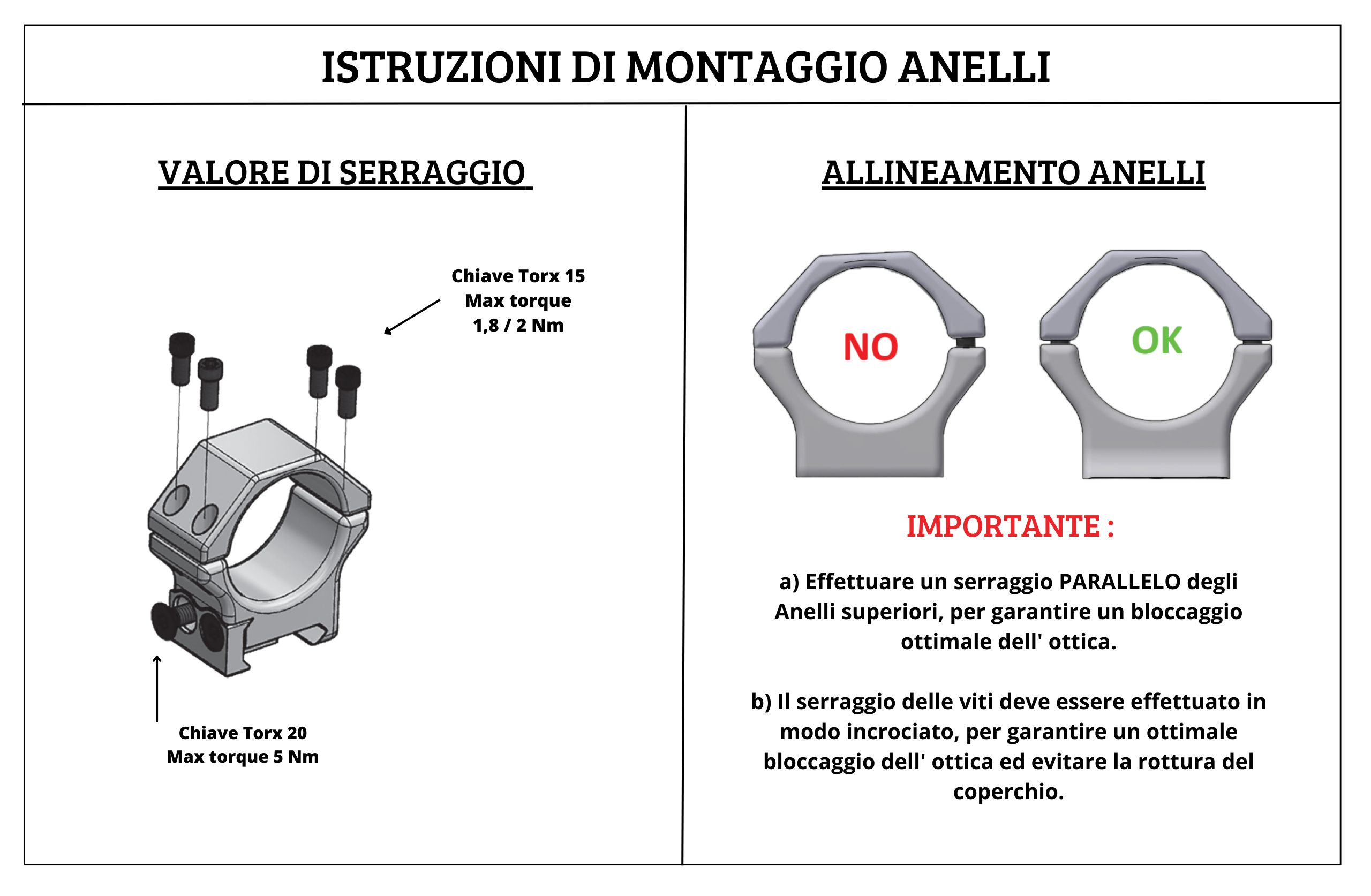 ISTRUZIONI DI MONTAGGIO ANELLI

VALORE DI SERRAGGIO

Chiave Torx 15
Max torque
1,8 / 2 Nm

Chiave Torx 20
Max torque 5 Nm

ALLINEAMENTO ANELLI

NO

OK

IMPORTANTE :

a) Effettuare un serraggio PARALLELO degli Anelli superiori, per garantire un bloccaggio ottimale dell' ottica.

b) Il serraggio delle viti deve essere effettuato in modo incrociato, per garantire un ottimale bloccaggio dell' ottica ed evitare la rottura del coperchio.